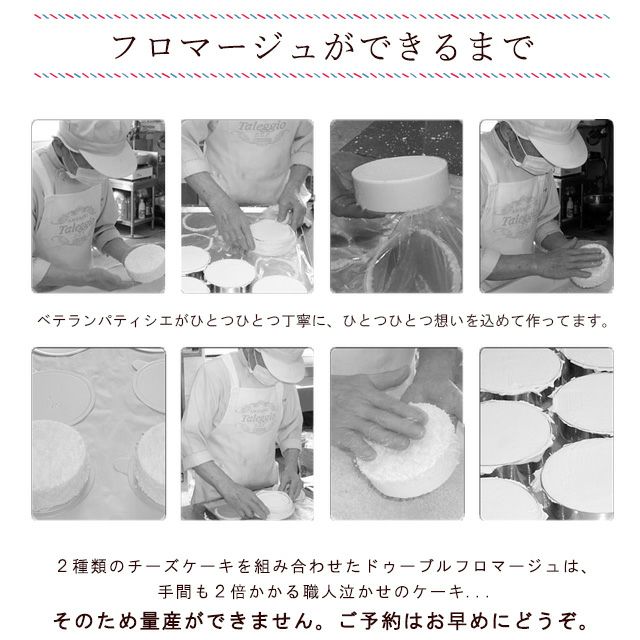 フロマージュができるまで

Taleggio

Taleggio

Taleggio

ベテランパティシエがひとつひとつ丁寧に、ひとつひとつ想いを込めて作ってます。

Taleggio

２種類のチーズケーキを組み合わせたドゥーブルフロマージュは、
手間も２倍かかる職人泣かせのケーキ...
そのため量産ができません。ご予約はお早めにどうぞ。